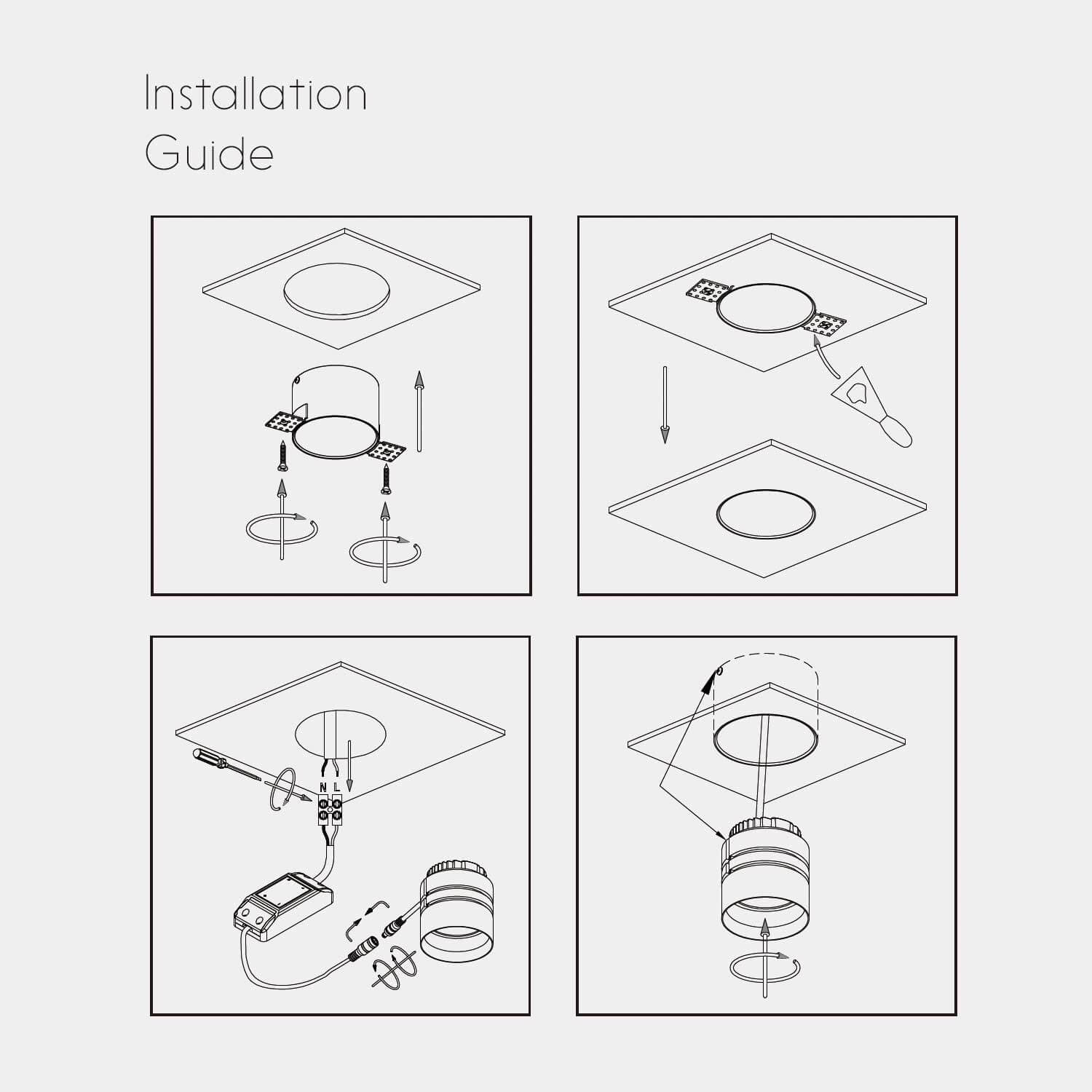 Installation
Guide

N L